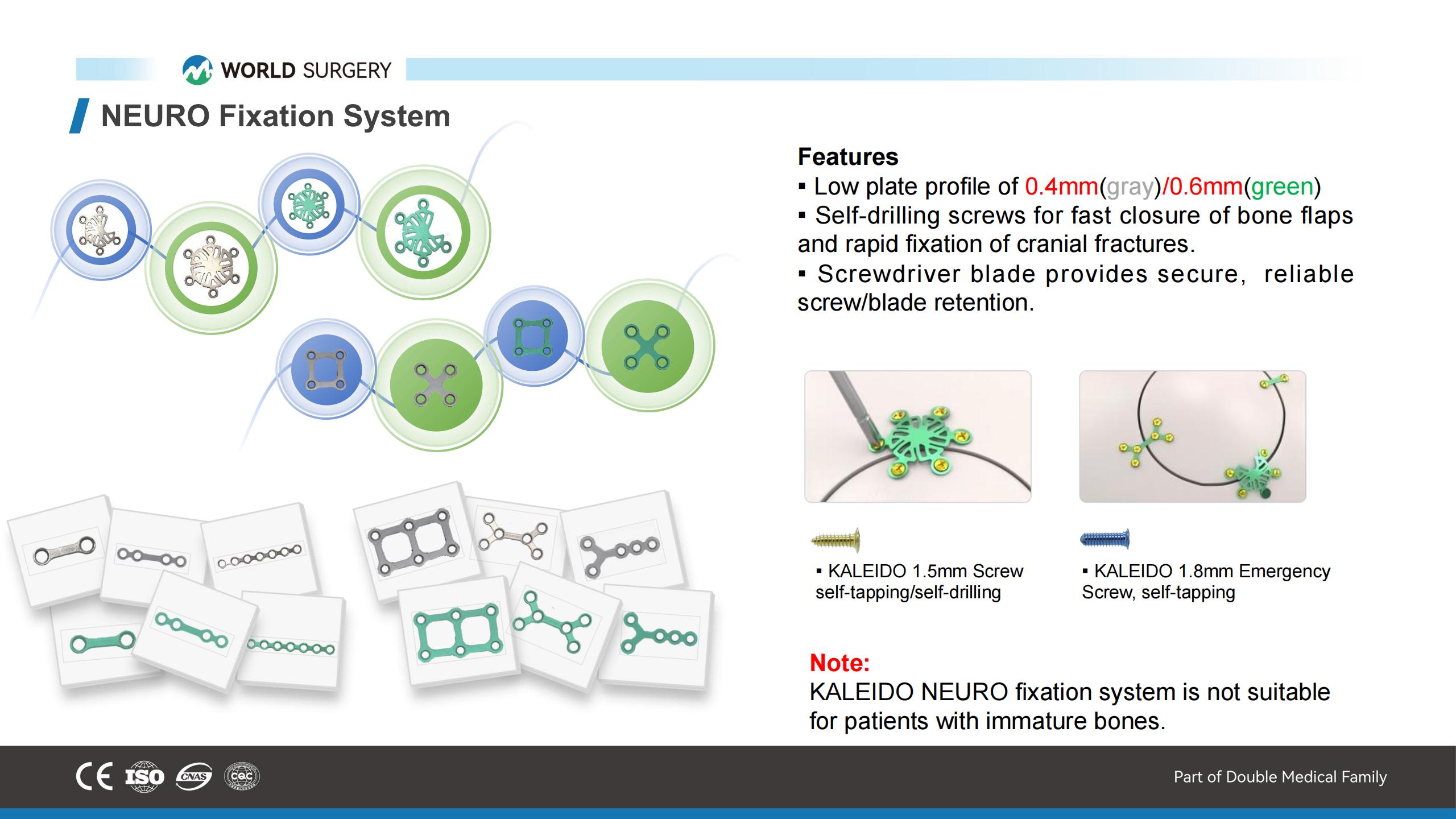 WORLD SURGERY

NEURO Fixation System

Features
▪ Low plate profile of 0.4mm(gray)/0.6mm(green)
▪ Self-drilling screws for fast closure of bone flaps and rapid fixation of cranial fractures.
▪ Screwdriver blade provides secure, reliable screw/blade retention.

▪ KALEIDO 1.5mm Screw self-tapping/self-drilling

▪ KALEIDO 1.8mm Emergency Screw, self-tapping

Note:
KALEIDO NEURO fixation system is not suitable for patients with immature bones.

CE ISO CNAS CQC

Part of Double Medical Family